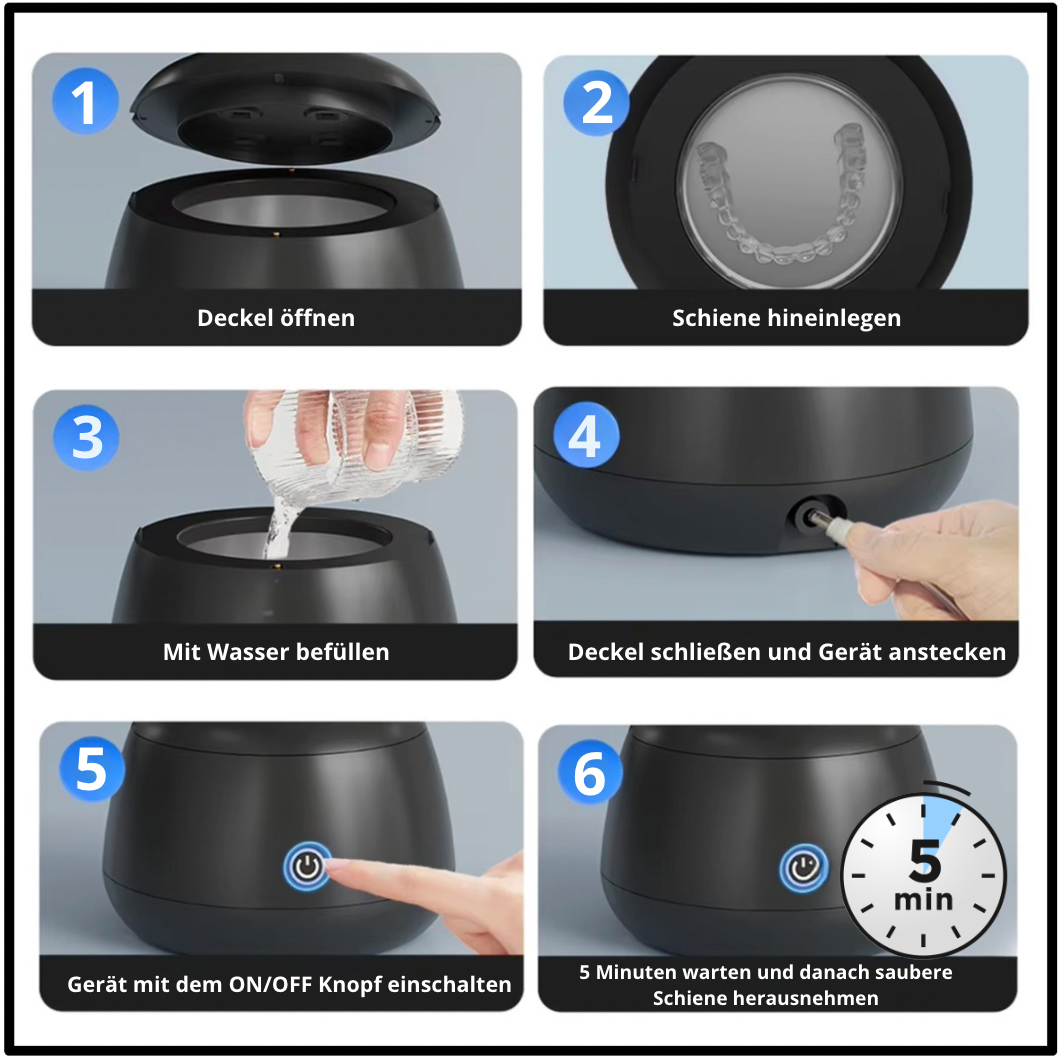 1
Deckel öffnen

2
Schiene hineinlegen

3
Mit Wasser befüllen

4
Deckel schließen und Gerät anstecken

5
Gerät mit dem ON/OFF Knopf einschalten

6
5 min
5 Minuten warten und danach saubere Schiene herausnehmen